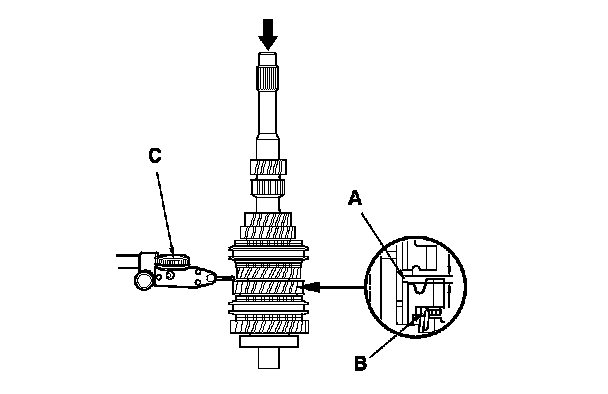 C

A

B