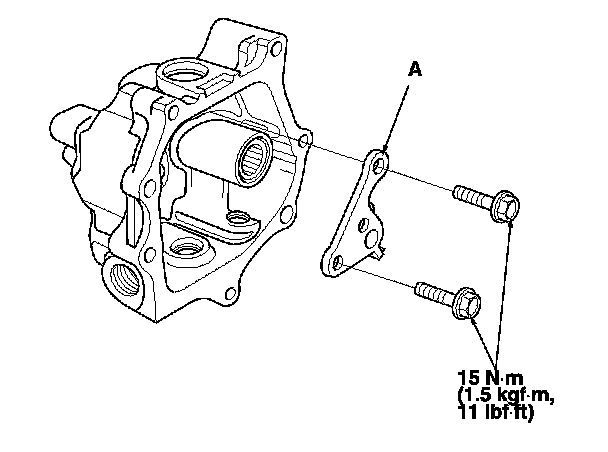 A

15 N·m
(1.5 kgf·m,
11 lbf·ft)