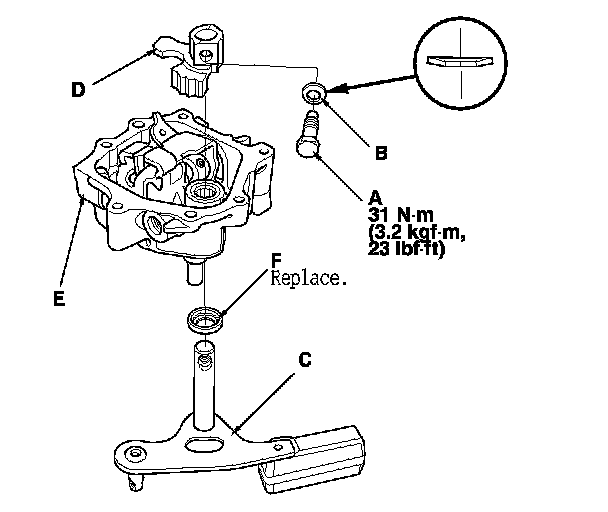 D

B

A
31 N·m
(3.2 kgf·m,
23 lbf·ft)

F
Replace.

E

C