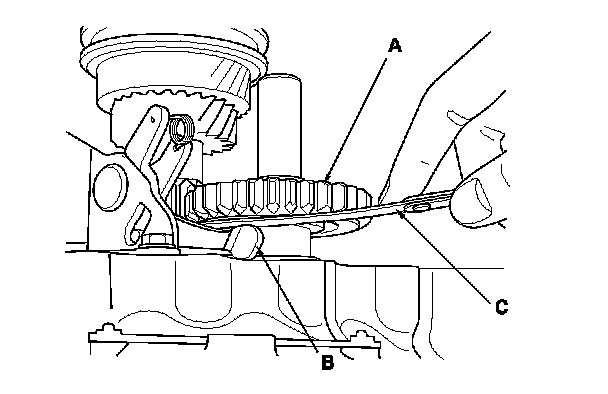 A

C

B