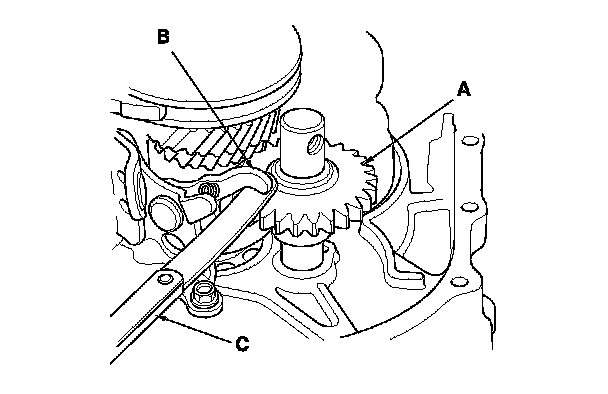 B
A
C