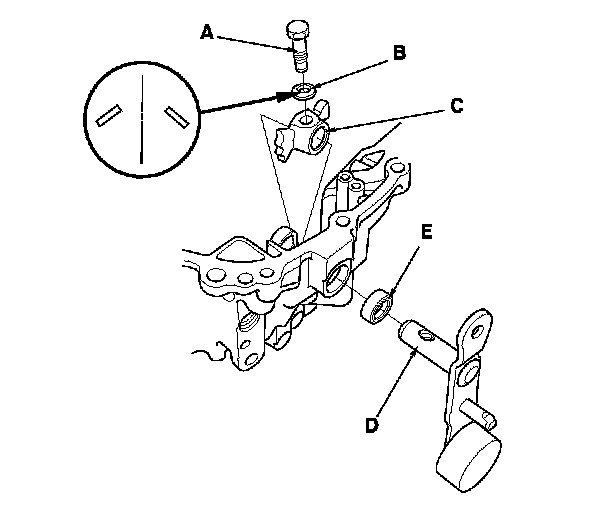 A
B
C
E
D