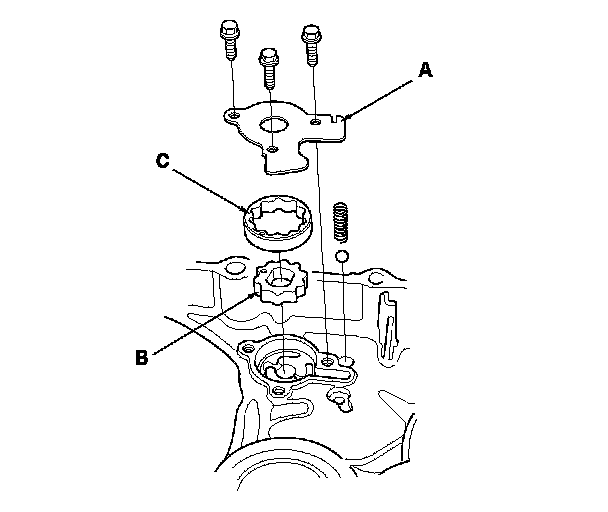 A

C

B