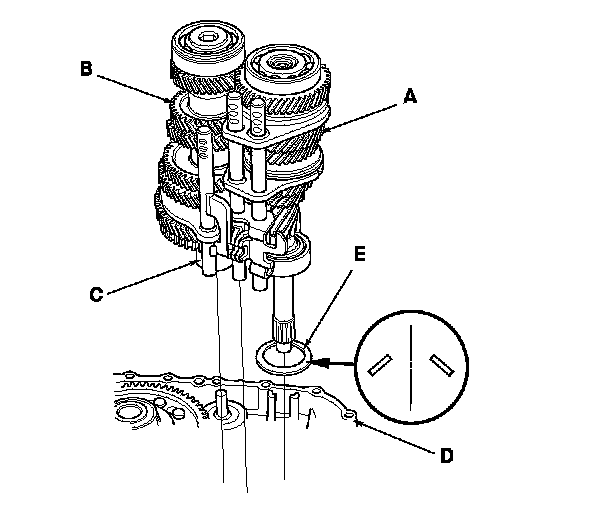 B
A
E
C
D