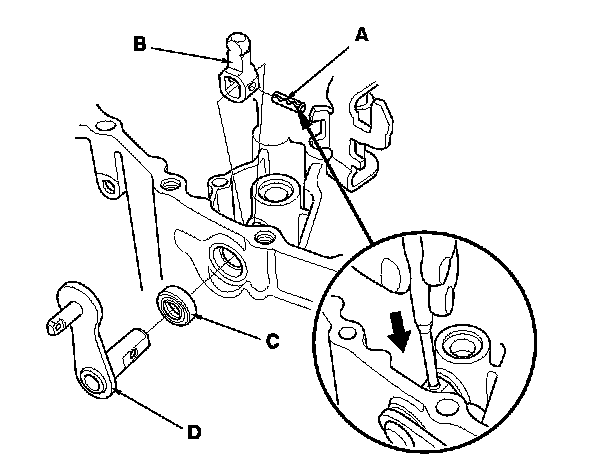 B
A
C
D