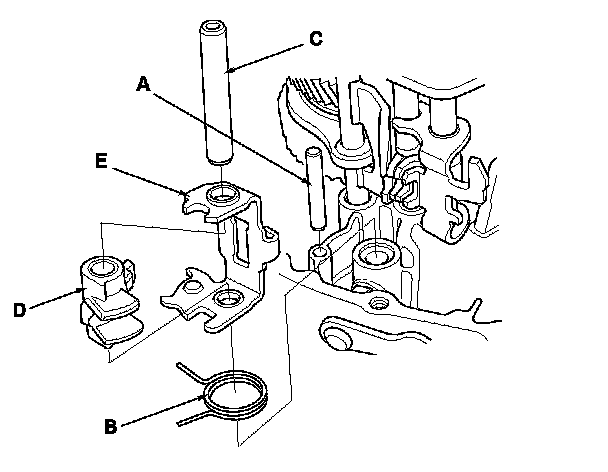 C
A
E
D
B