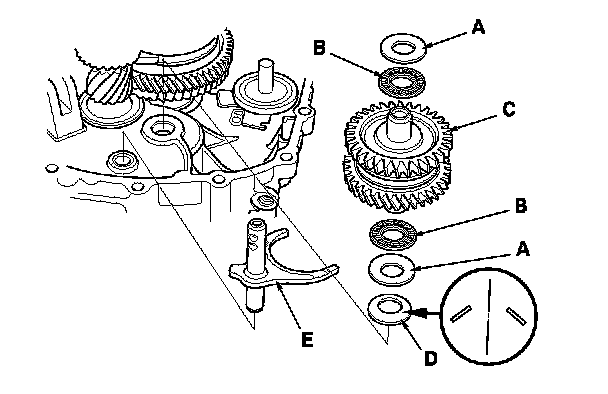 A
B
C
B
A
E
D