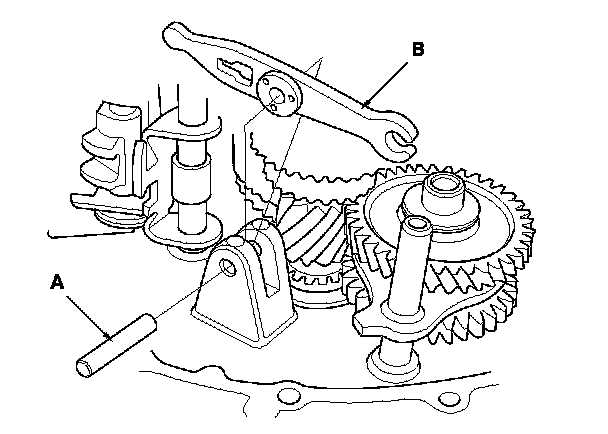 B

A