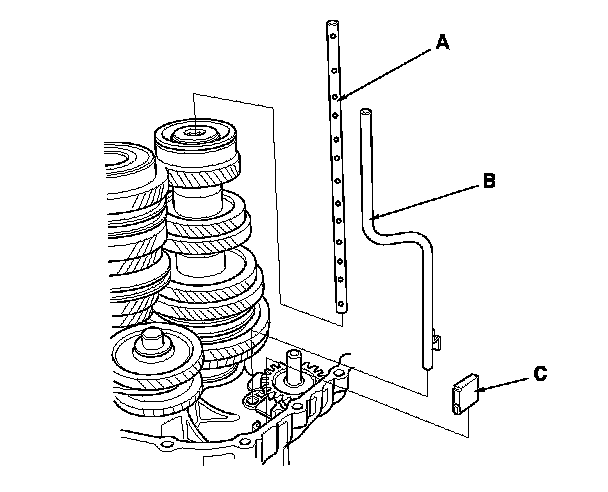 A
B
C