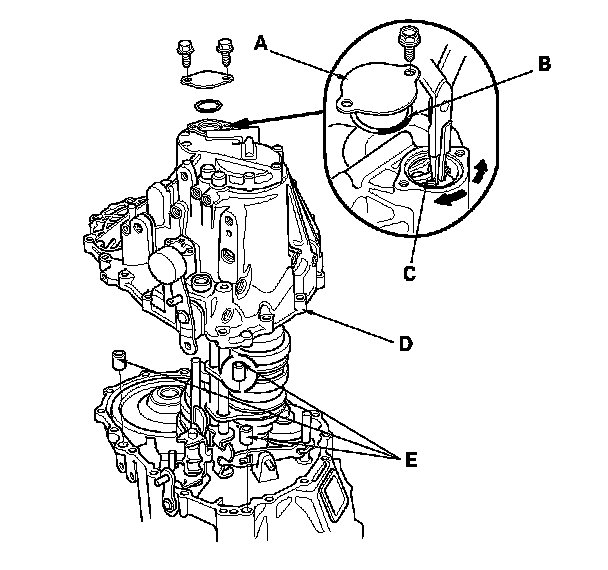 A
B
C
D
E