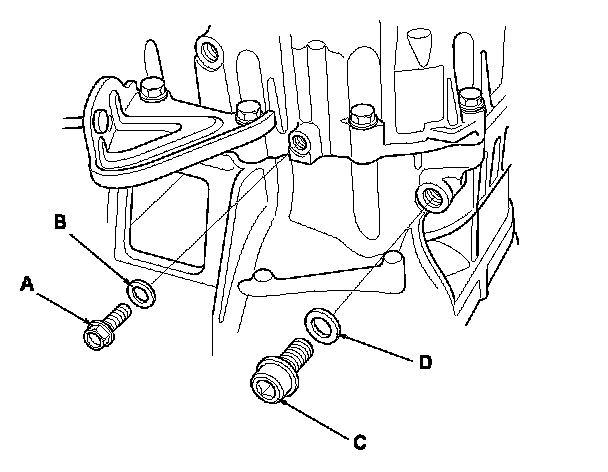 B
A
D
C