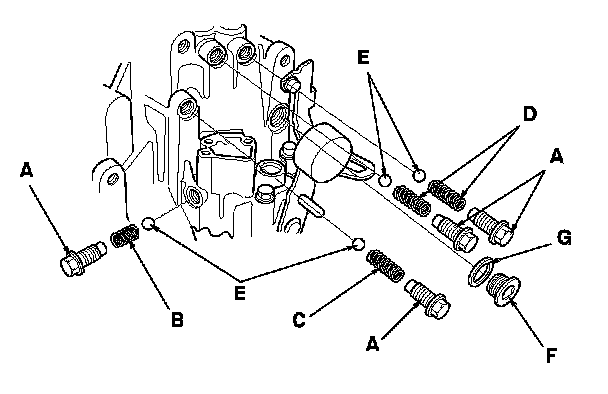 E
D
A
A
G
B
E
C
A
F