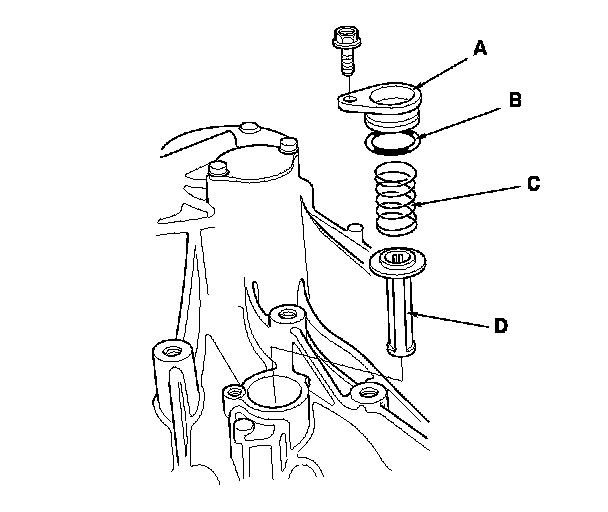 A
B
C
D