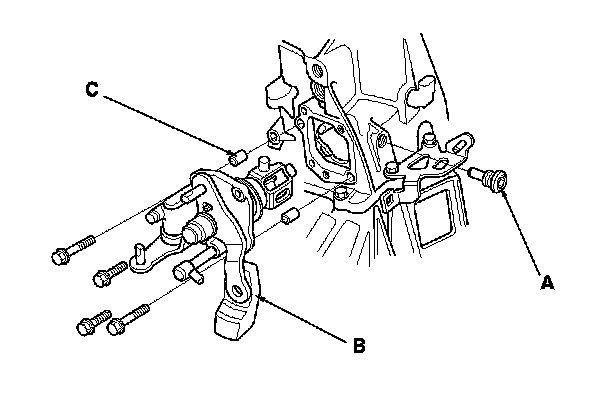 C

A

B