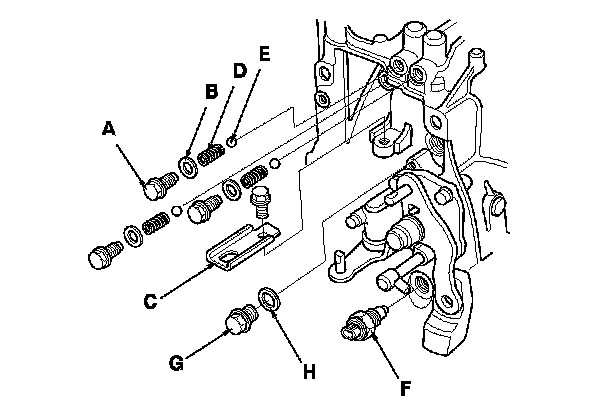 E
D
B
A
C
G
H
F