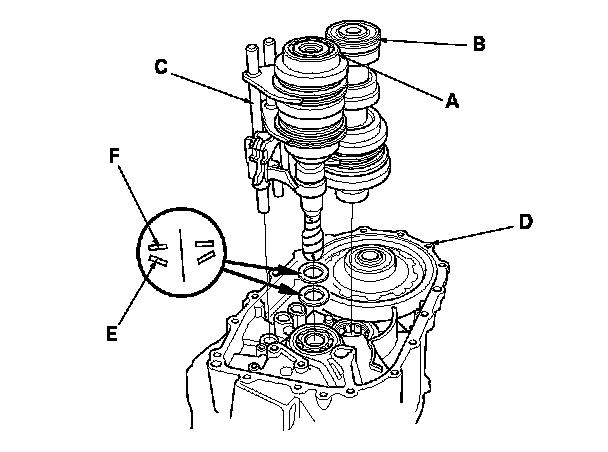 B
C
A
F
D
E