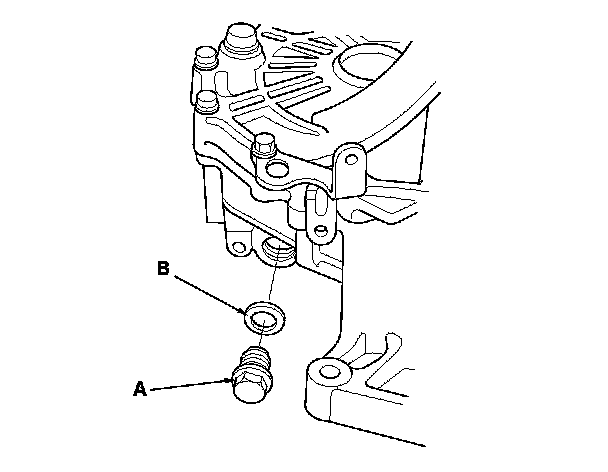 B

A