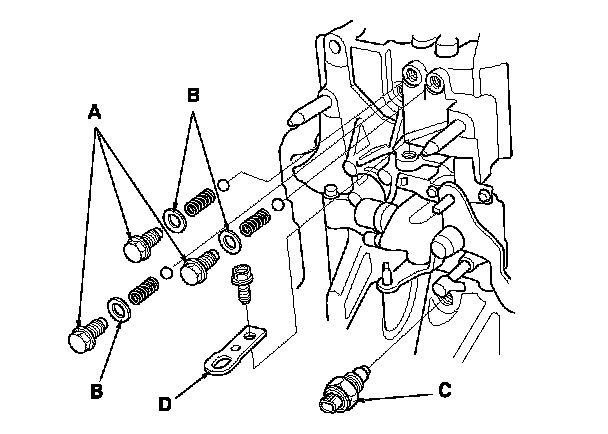 A
B
B
D
C