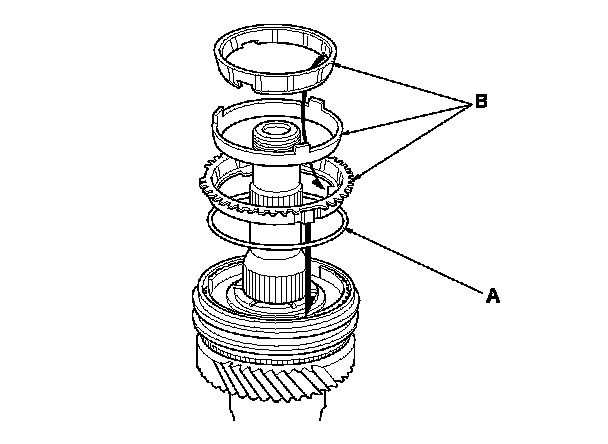 B
A