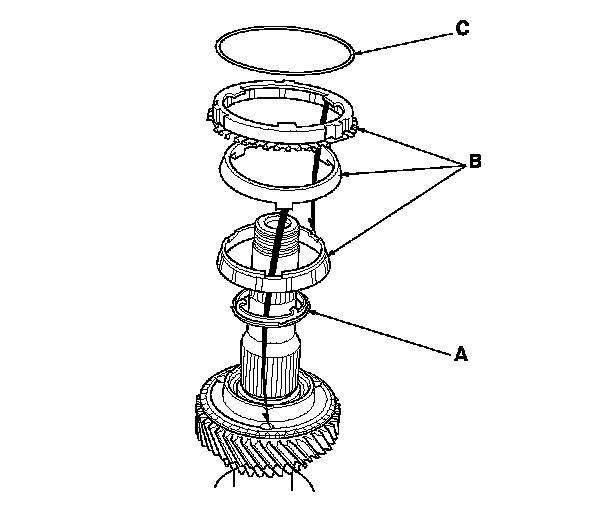 C

B

A