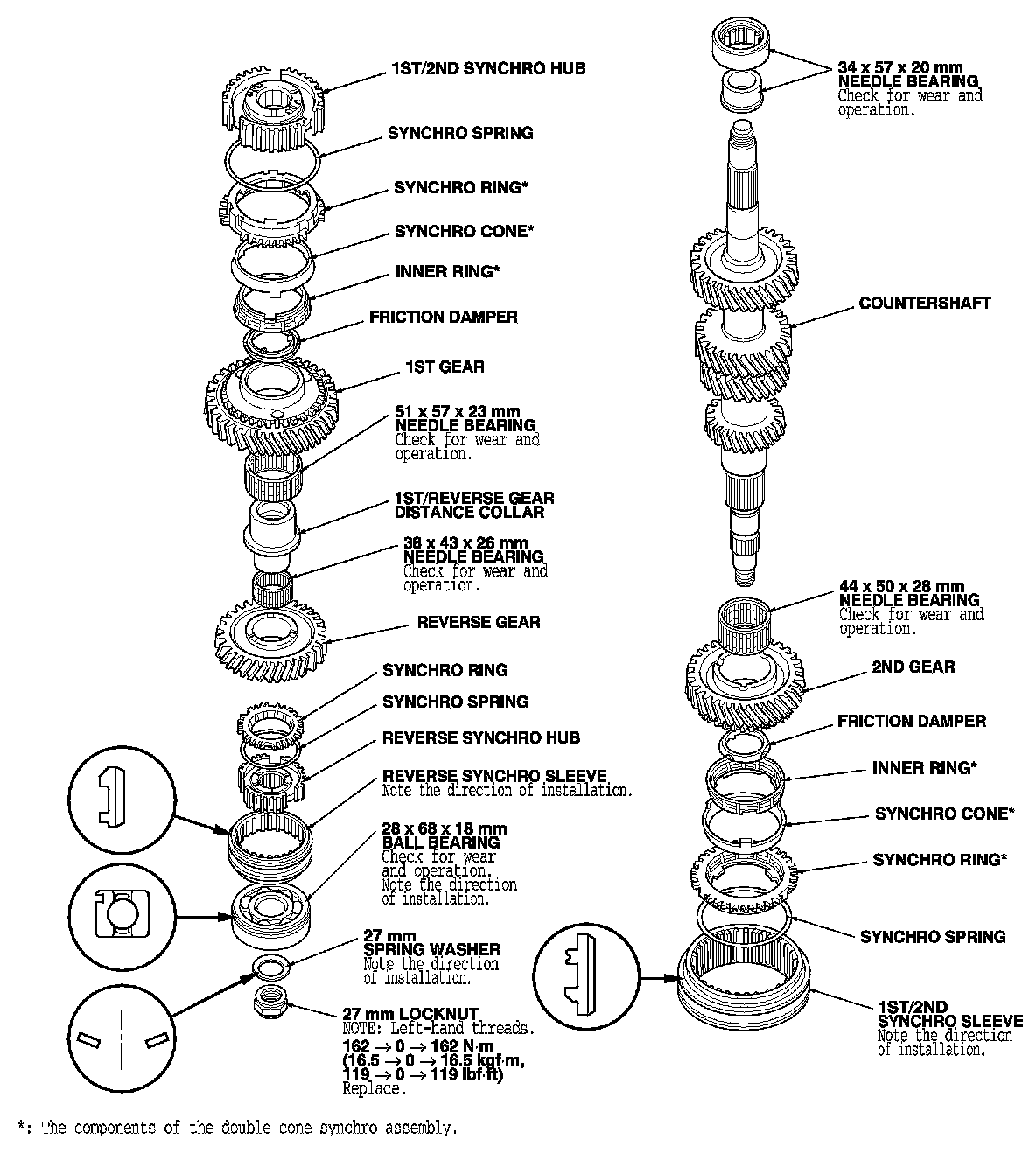 1ST/2ND SYNCHRO HUB

SYNCHRO SPRING

SYNCHRO RING*

SYNCHRO CONE*

INNER RING*

FRICTION DAMPER

1ST GEAR

51 x 57 x 23 mm
NEEDLE BEARING
Check for wear and operation.

1ST/REVERSE GEAR
DISTANCE COLLAR

38 x 43 x 26 mm
NEEDLE BEARING
Check for wear and operation.

REVERSE GEAR

SYNCHRO RING

SYNCHRO SPRING

REVERSE SYNCHRO HUB

REVERSE SYNCHRO SLEEVE
Note the direction of installation.

28 x 68 x 18 mm
BALL BEARING
Check for wear and operation. Note the direction of installation.

27 mm
SPRING WASHER
Note the direction of installation.

27 mm LOCKNUT
NOTE: Left-hand threads.
$162 \rightarrow 0 \rightarrow 162$ N·m
($16.5 \rightarrow 0 \rightarrow 16.5$ kgf·m,
$119 \rightarrow 0 \rightarrow 119$ lbf·ft)
Replace.

34 x 57 x 20 mm
NEEDLE BEARING
Check for wear and operation.

COUNTERSHAFT

44 x 50 x 28 mm
NEEDLE BEARING
Check for wear and operation.

2ND GEAR

FRICTION DAMPER

INNER RING*

SYNCHRO CONE*

SYNCHRO RING*

SYNCHRO SPRING

1ST/2ND
SYNCHRO SLEEVE
Note the direction of installation.

*: The components of the double cone synchro assembly.