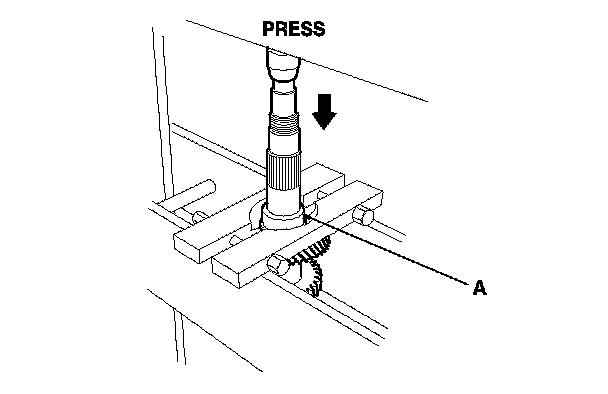 PRESS

A