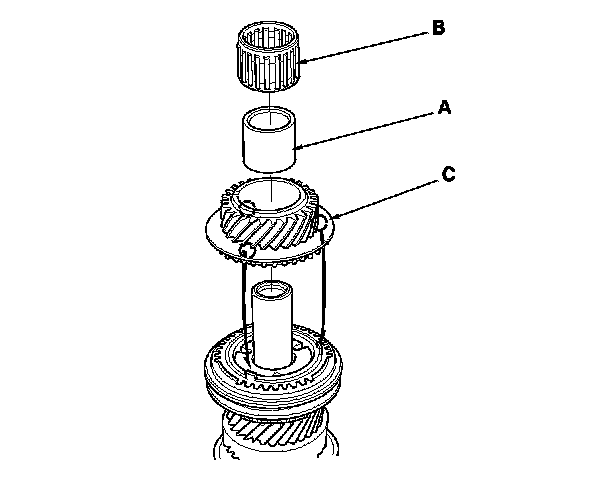 B

A

C