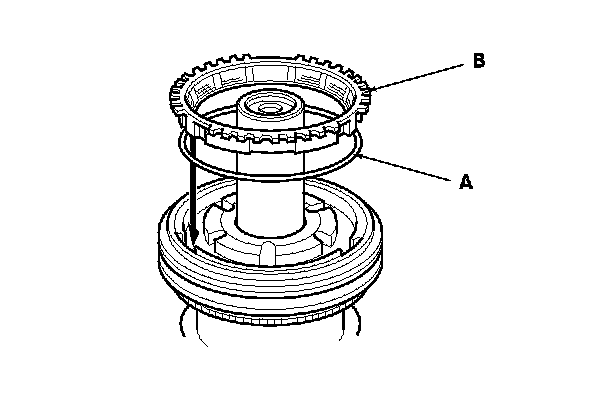 B

A