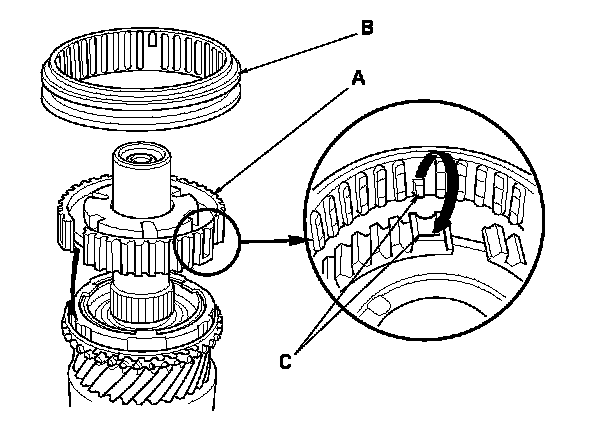 B
A
C