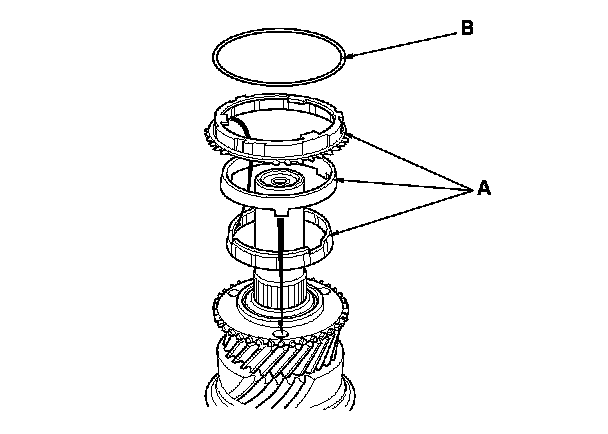 B

A