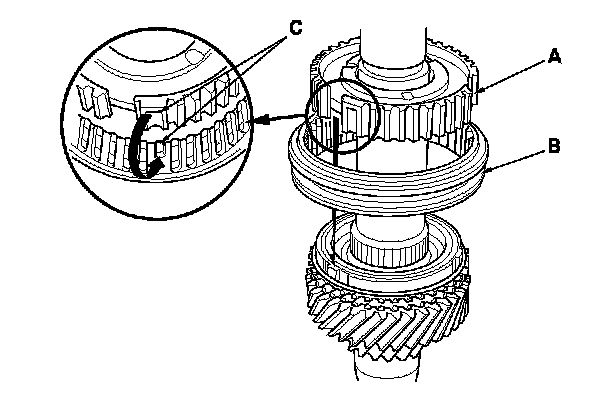 C
A
B