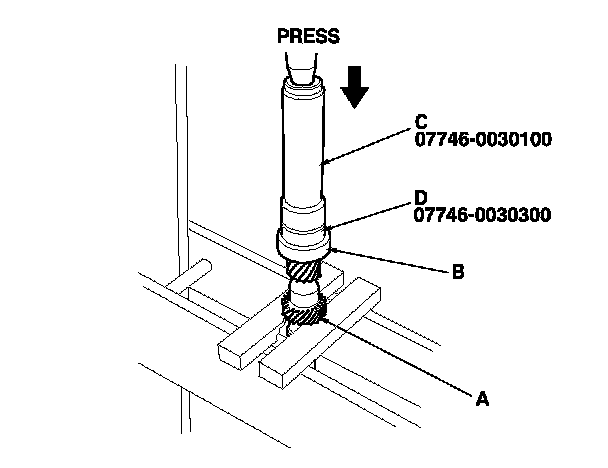 PRESS

C
07746-0030100

D
07746-0030300

B

A