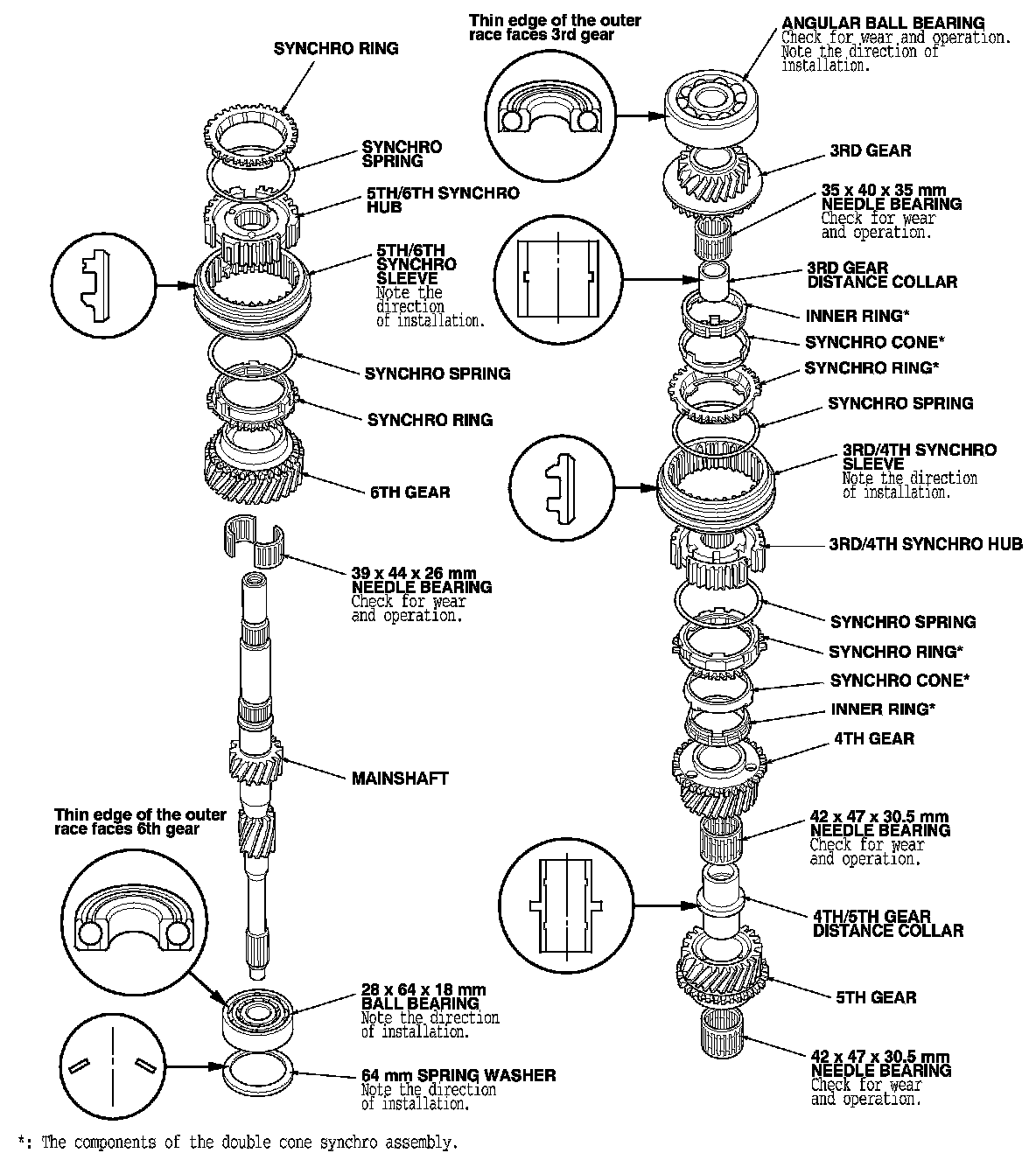 SYNCHRO RING

SYNCHRO SPRING

5TH/6TH SYNCHRO HUB

5TH/6TH SYNCHRO SLEEVE
Note the direction of installation.

SYNCHRO SPRING

SYNCHRO RING

6TH GEAR

39 x 44 x 26 mm NEEDLE BEARING
Check for wear and operation.

MAINSHAFT

Thin edge of the outer race faces 6th gear

28 x 64 x 18 mm BALL BEARING
Note the direction of installation.

64 mm SPRING WASHER
Note the direction of installation.

Thin edge of the outer race faces 3rd gear

ANGULAR BALL BEARING
Check for wear and operation.
Note the direction of installation.

3RD GEAR

35 x 40 x 35 mm NEEDLE BEARING
Check for wear and operation.

3RD GEAR DISTANCE COLLAR

INNER RING*

SYNCHRO CONE*

SYNCHRO RING*

SYNCHRO SPRING

3RD/4TH SYNCHRO SLEEVE
Note the direction of installation.

3RD/4TH SYNCHRO HUB

SYNCHRO SPRING

SYNCHRO RING*

SYNCHRO CONE*

INNER RING*

4TH GEAR

42 x 47 x 30.5 mm NEEDLE BEARING
Check for wear and operation.

4TH/5TH GEAR DISTANCE COLLAR

5TH GEAR

42 x 47 x 30.5 mm NEEDLE BEARING
Check for wear and operation.

*: The components of the double cone synchro assembly.