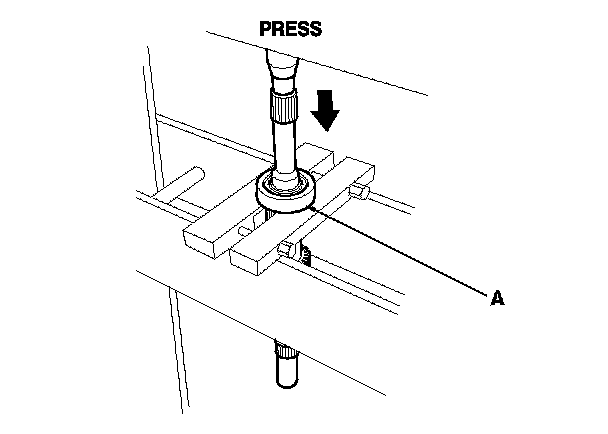 PRESS

A