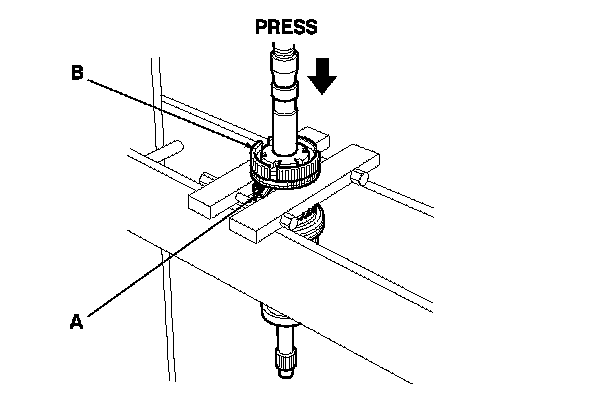 PRESS

B

A