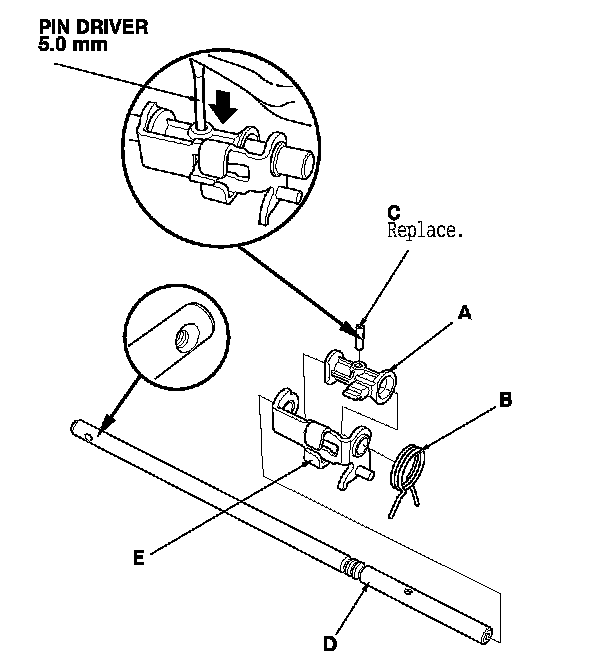 PIN DRIVER
5.0 mm

C
Replace.

A

B

E

D