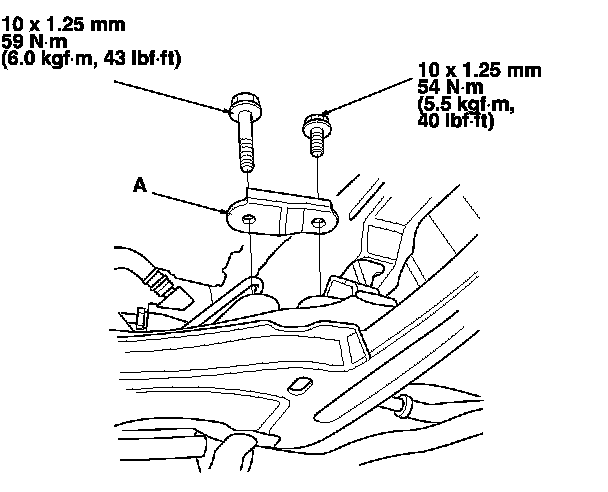 10 x 1.25 mm
59 N·m
(6.0 kgf·m, 43 lbf·ft)

10 x 1.25 mm
54 N·m
(5.5 kgf·m,
40 lbf·ft)

A