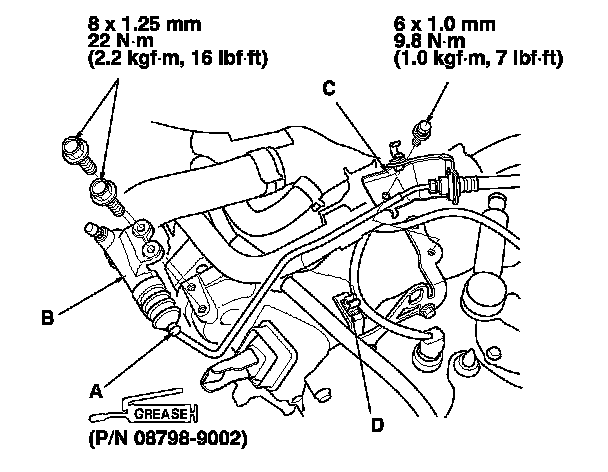 8 x 1.25 mm
22 N·m
(2.2 kgf·m, 16 lbf·ft)

6 x 1.0 mm
9.8 N·m
(1.0 kgf·m, 7 lbf·ft)

C

B

A

GREASE

(P/N 08798-9002)

D