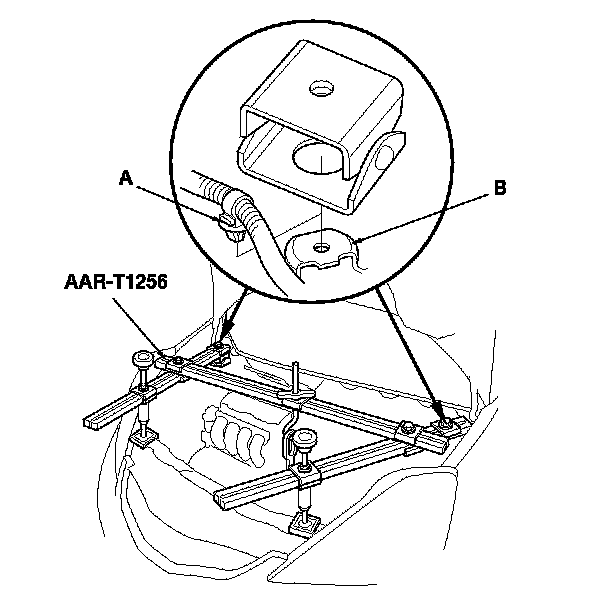 A

B

AAR-T1256