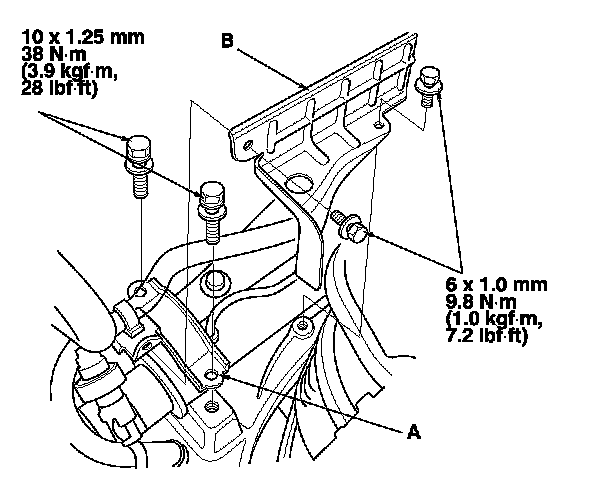 10 x 1.25 mm
38 N·m
(3.9 kgf·m,
28 lbf·ft)

B

6 x 1.0 mm
9.8 N·m
(1.0 kgf·m,
7.2 lbf·ft)

A