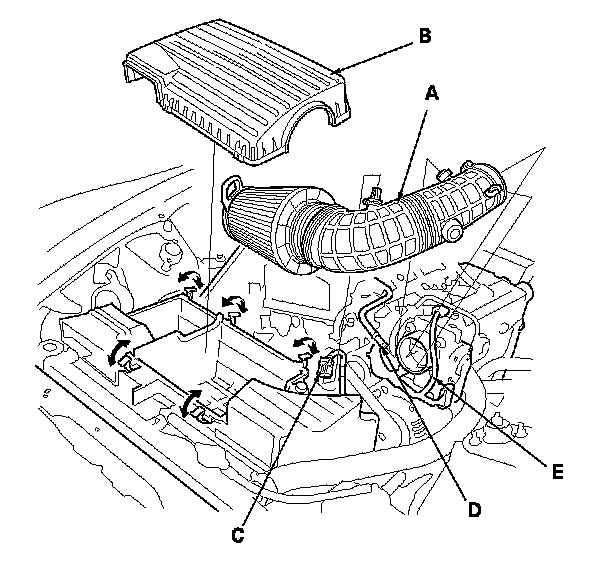 B
A
E
D
C