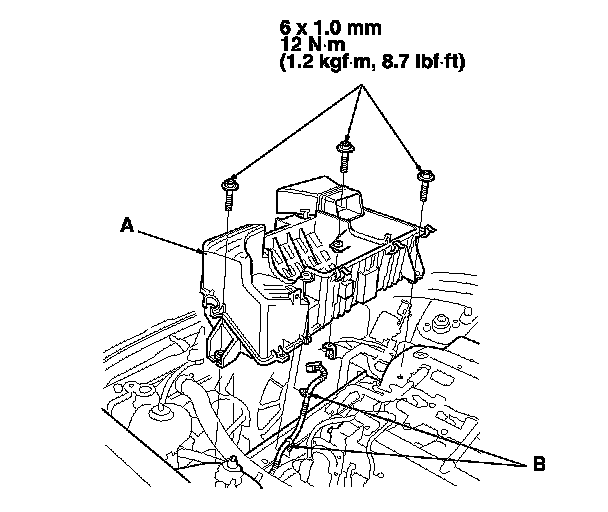 6 x 1.0 mm
12 N·m
(1.2 kgf·m, 8.7 lbf·ft)

A

B