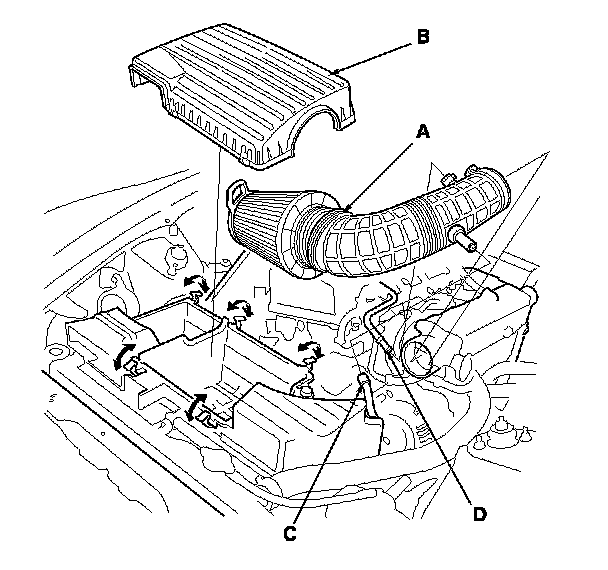 B

A

C

D