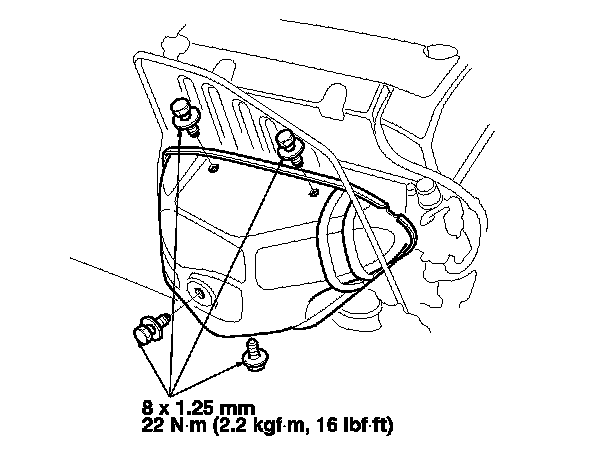 8 x 1.25 mm
22 N·m (2.2 kgf·m, 16 lbf·ft)