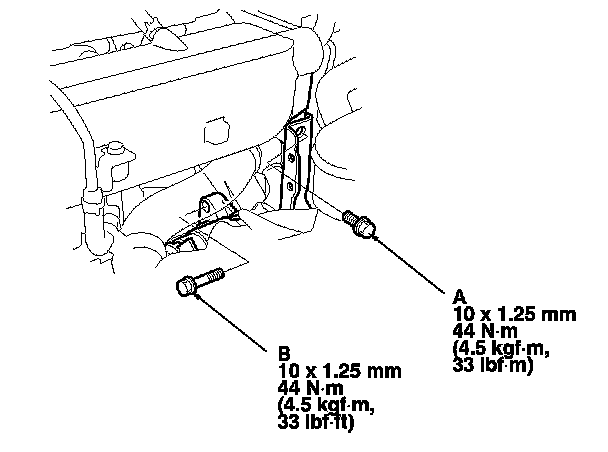 A
10 x 1.25 mm
44 N·m
(4.5 kgf·m,
33 lbf·m)

B
10 x 1.25 mm
44 N·m
(4.5 kgf·m,
33 lbf·ft)