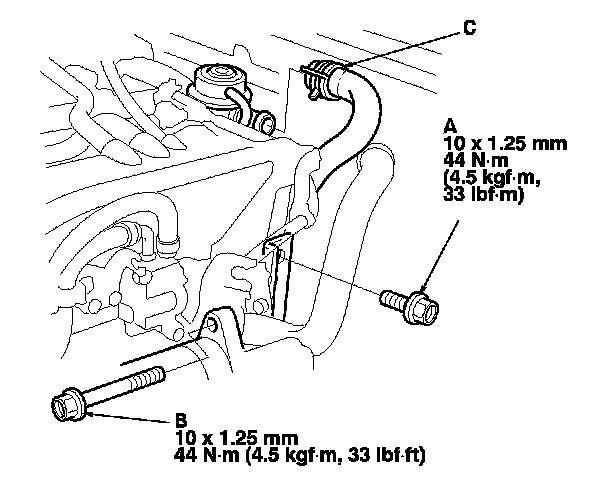 C

A
10 x 1.25 mm
44 N·m
(4.5 kgf·m,
33 lbf·m)

B
10 x 1.25 mm
44 N·m (4.5 kgf·m, 33 lbf·ft)