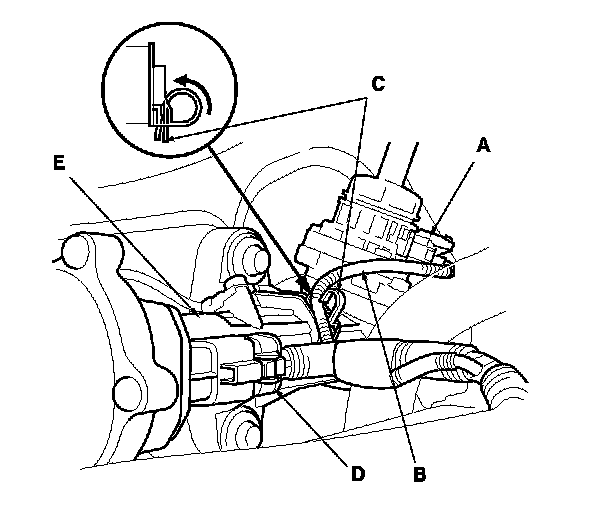 C
A
E
D
B