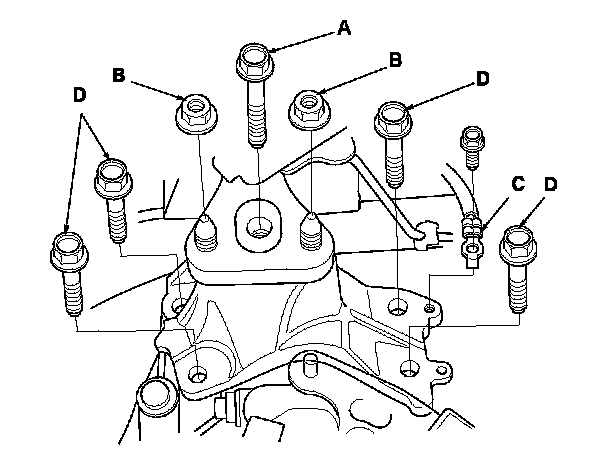 A
B
B
D
D
C
D