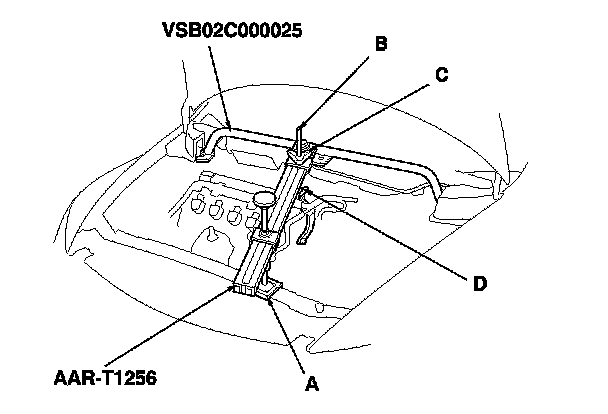 VSB02C000025
B
C
D
AAR-T1256
A