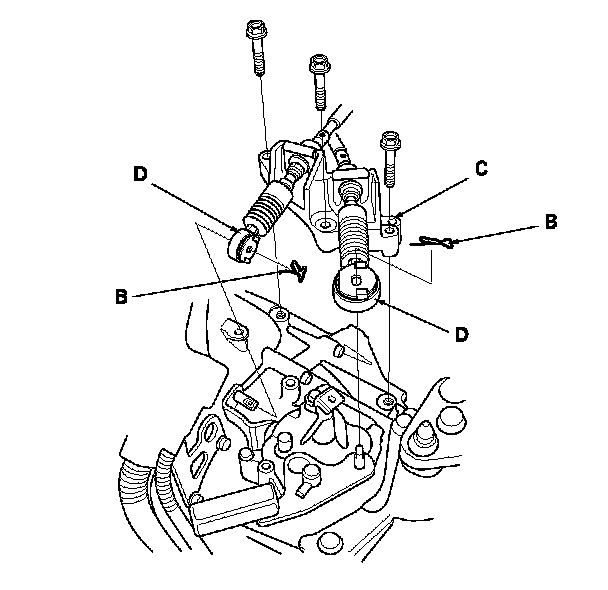 D
C
B
B
D